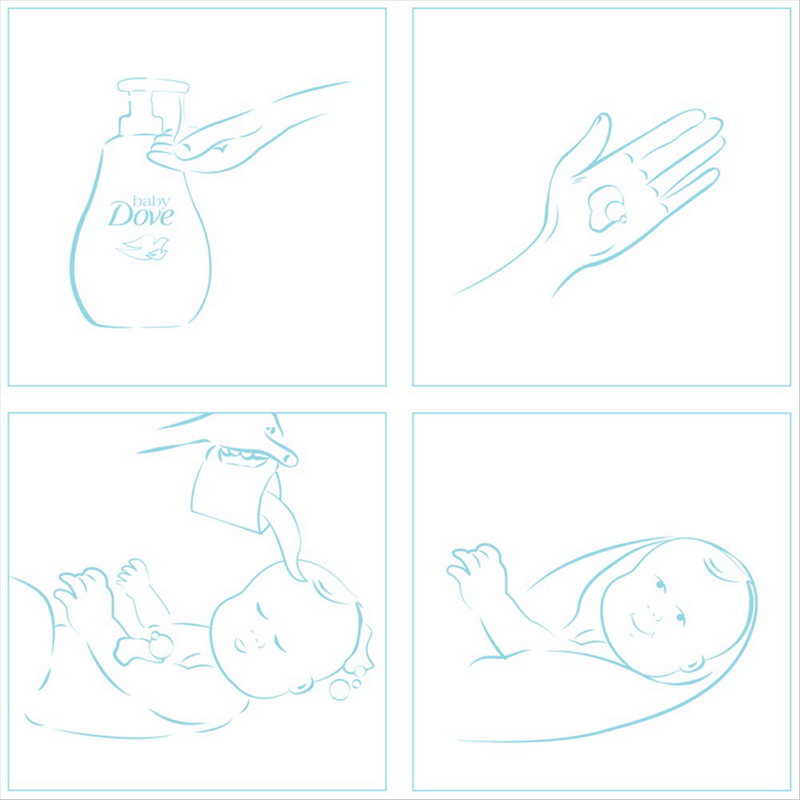 baby
Dove