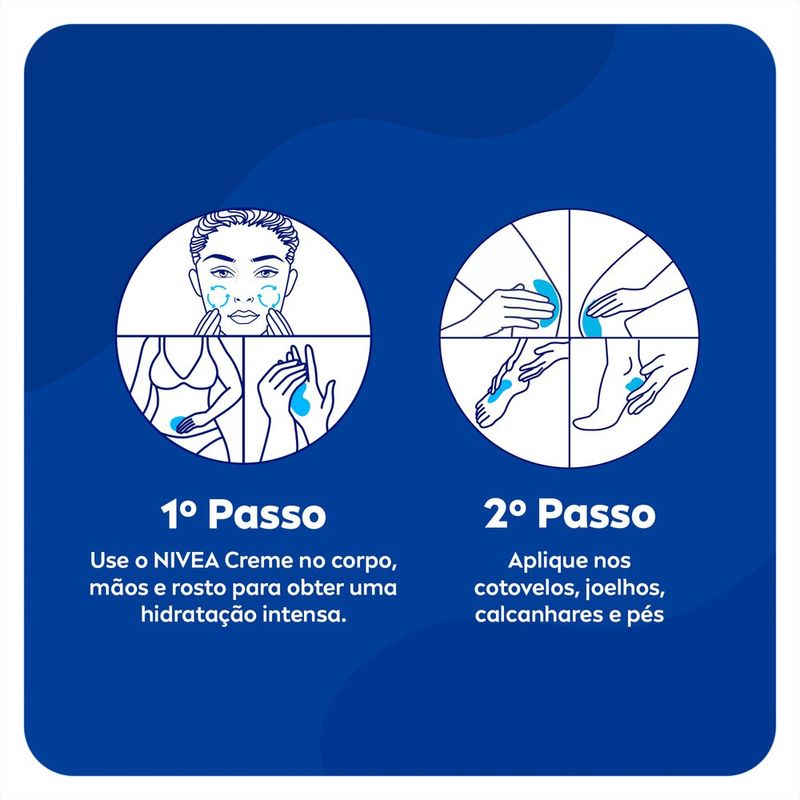 1º Passo

Use o NIVEA Creme no corpo, mãos e rosto para obter uma hidratação intensa.

2º Passo

Aplique nos cotovelos, joelhos, calcanhares e pés