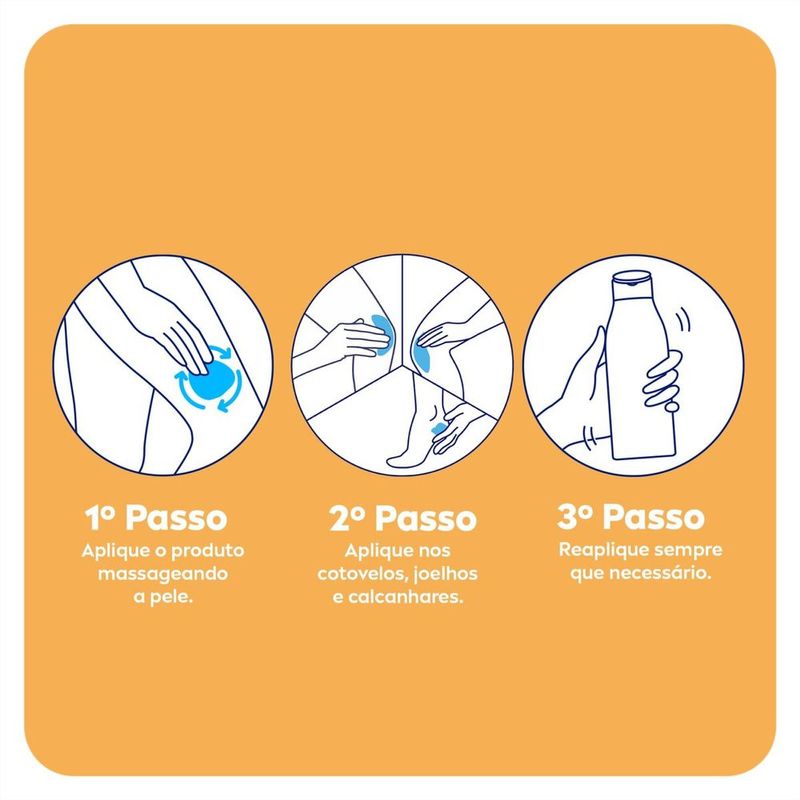 1º Passo
Aplique o produto massageando a pele.

2º Passo
Aplique nos cotovelos, joelhos e calcanhares.

3º Passo
Reaplique sempre que necessário.