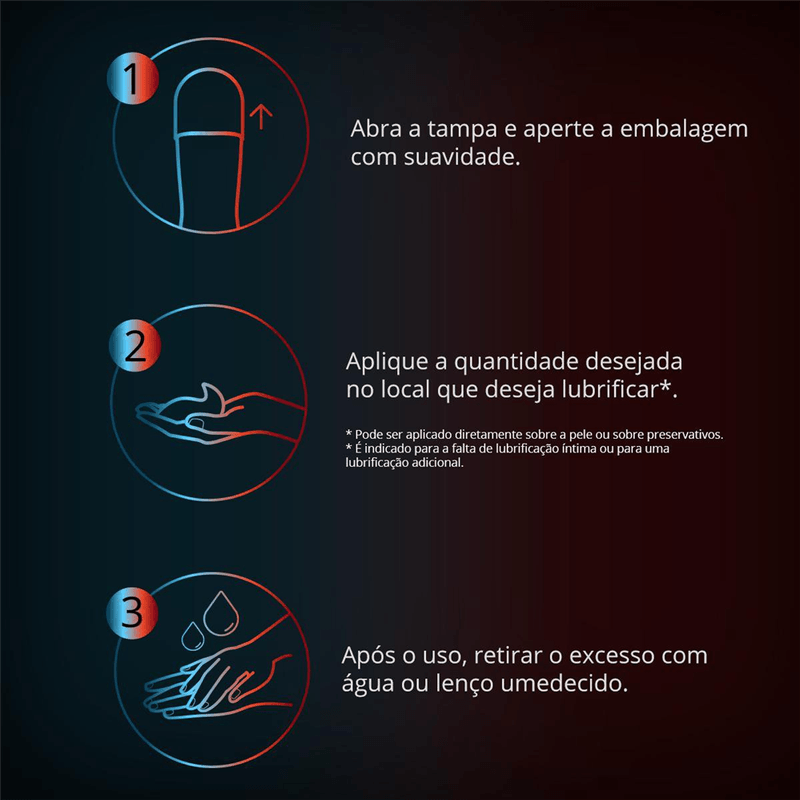 1

Abra a tampa e aperte a embalagem com suavidade.

2

Aplique a quantidade desejada no local que deseja lubrificar*.

* Pode ser aplicado diretamente sobre a pele ou sobre preservativos.
* É indicado para a falta de lubrificação íntima ou para uma lubrificação adicional.

3

Após o uso, retirar o excesso com água ou lenço umedecido.