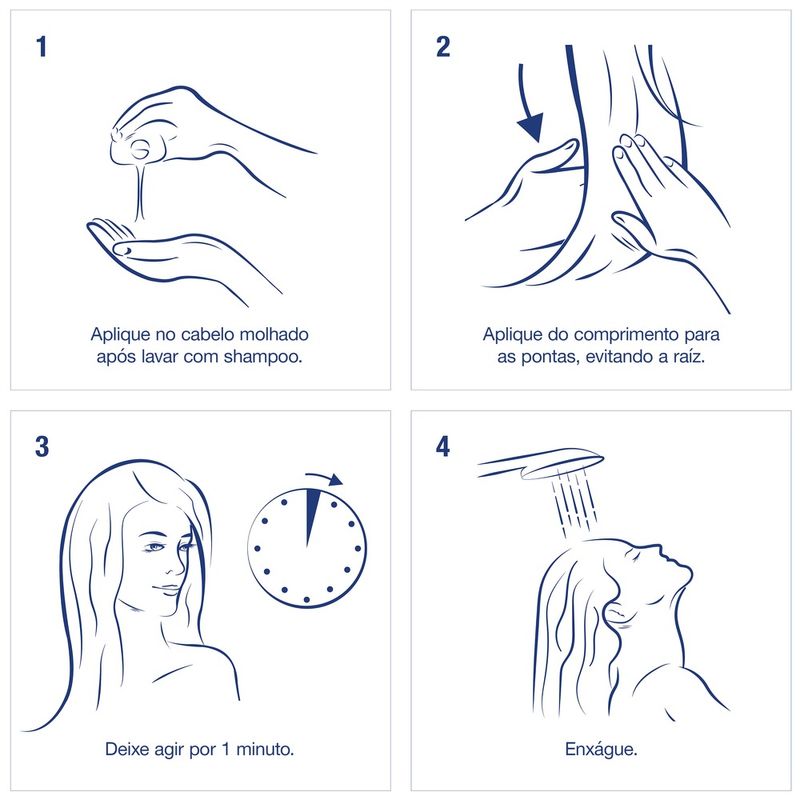 1

Aplique no cabelo molhado após lavar com shampoo.

2

Aplique do comprimento para as pontas, evitando a raíz.

3

Deixe agir por 1 minuto.

4

Enxágue.