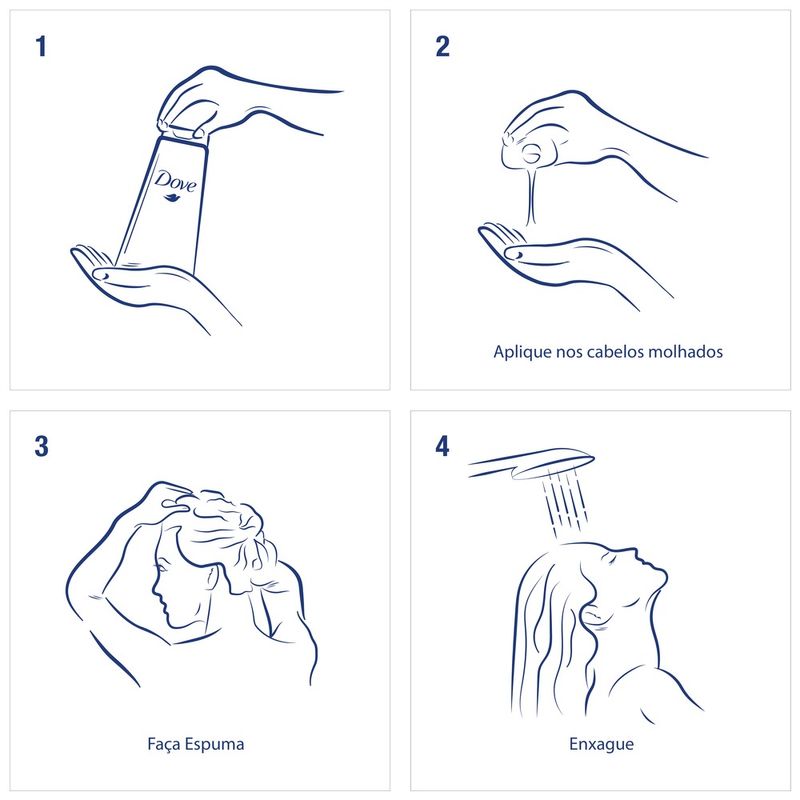 1

Dove

2

Aplique nos cabelos molhados

3

Faça Espuma

4

Enxague