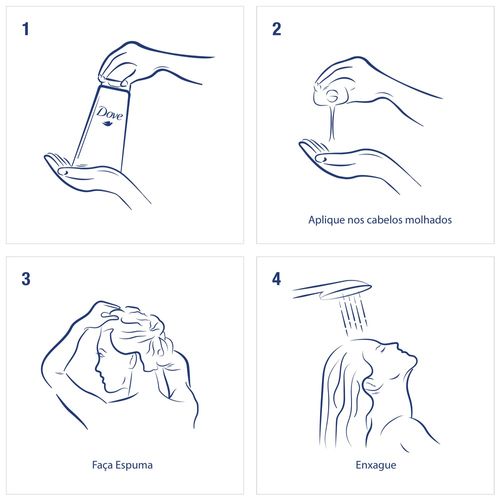 1

Dove

2

Aplique nos cabelos molhados

3

Faça Espuma

4

Enxague