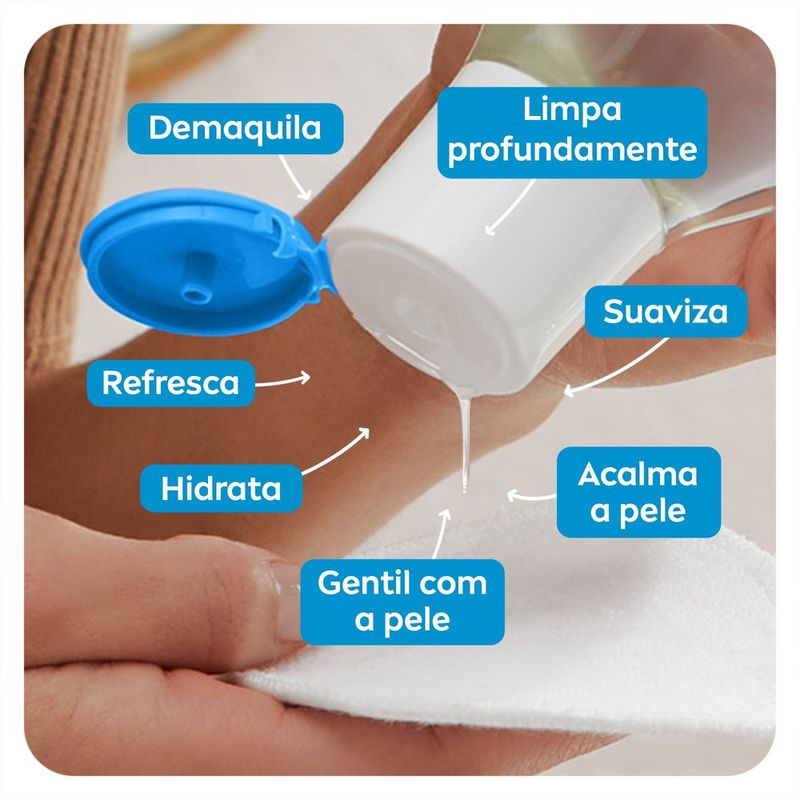 Demaquila

Limpa profundamente

Suaviza

Refresca

Hidrata

Acalma a pele

Gentil com a pele