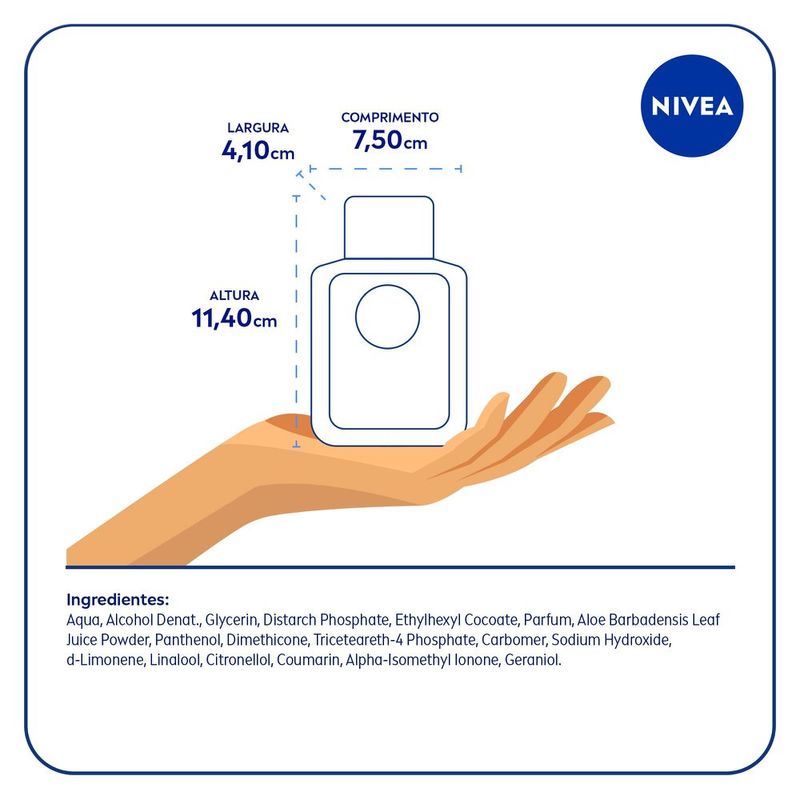 NIVEA

LARGURA
4,10cm

COMPRIMENTO
7,50cm

ALTURA
11,40cm

Ingredientes:
Aqua, Alcohol Denat., Glycerin, Distarch Phosphate, Ethylhexyl Cocoate, Parfum, Aloe Barbadensis Leaf Juice Powder, Panthenol, Dimethicone, Triceteareth-4 Phosphate, Carbomer, Sodium Hydroxide, d-Limonene, Linalool, Citronellol, Coumarin, Alpha-Isomethyl Ionone, Geraniol.