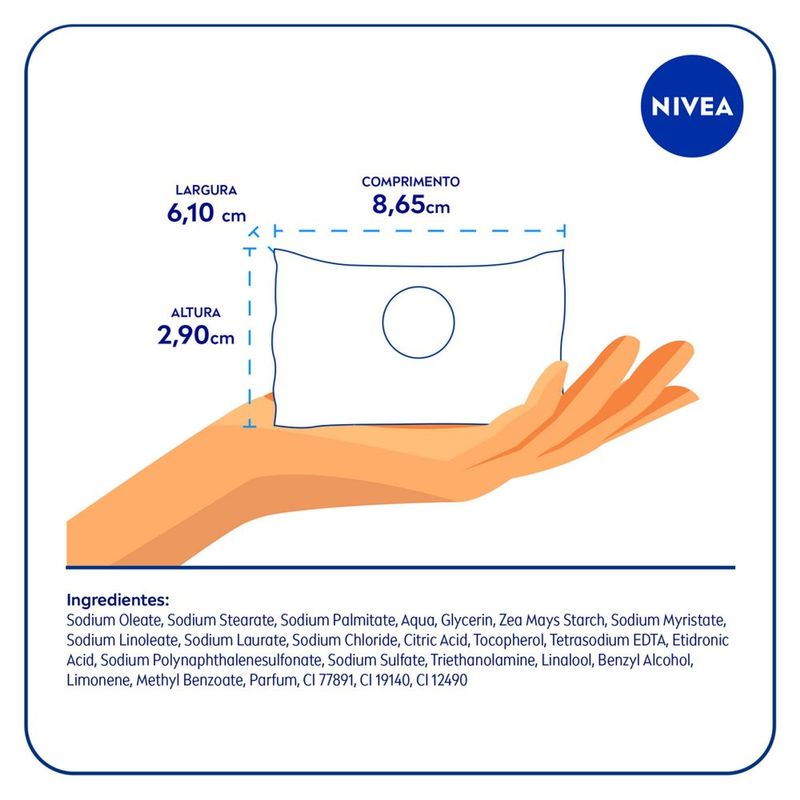 NIVEA

LARGURA
6,10 cm

COMPRIMENTO
8,65cm

ALTURA
2,90cm

Ingredientes:
Sodium Oleate, Sodium Stearate, Sodium Palmitate, Aqua, Glycerin, Zea Mays Starch, Sodium Myristate, Sodium Linoleate, Sodium Laurate, Sodium Chloride, Citric Acid, Tocopherol, Tetrasodium EDTA, Etidronic Acid, Sodium Polynaphthalenesulfonate, Sodium Sulfate, Triethanolamine, Linalool, Benzyl Alcohol, Limonene, Methyl Benzoate, Parfum, CI 77891, CI 19140, CI 12490