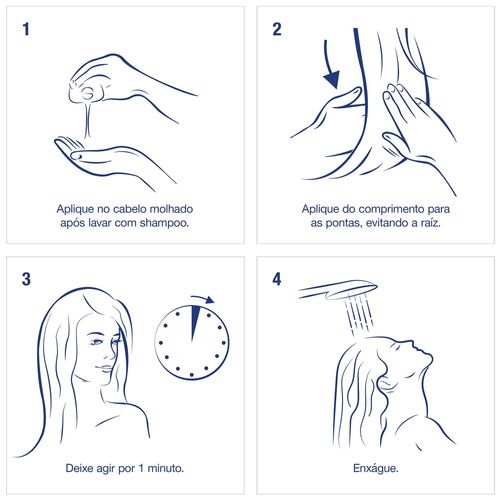 1

Aplique no cabelo molhado após lavar com shampoo.

2

Aplique do comprimento para as pontas, evitando a raíz.

3

Deixe agir por 1 minuto.

4

Enxágue.